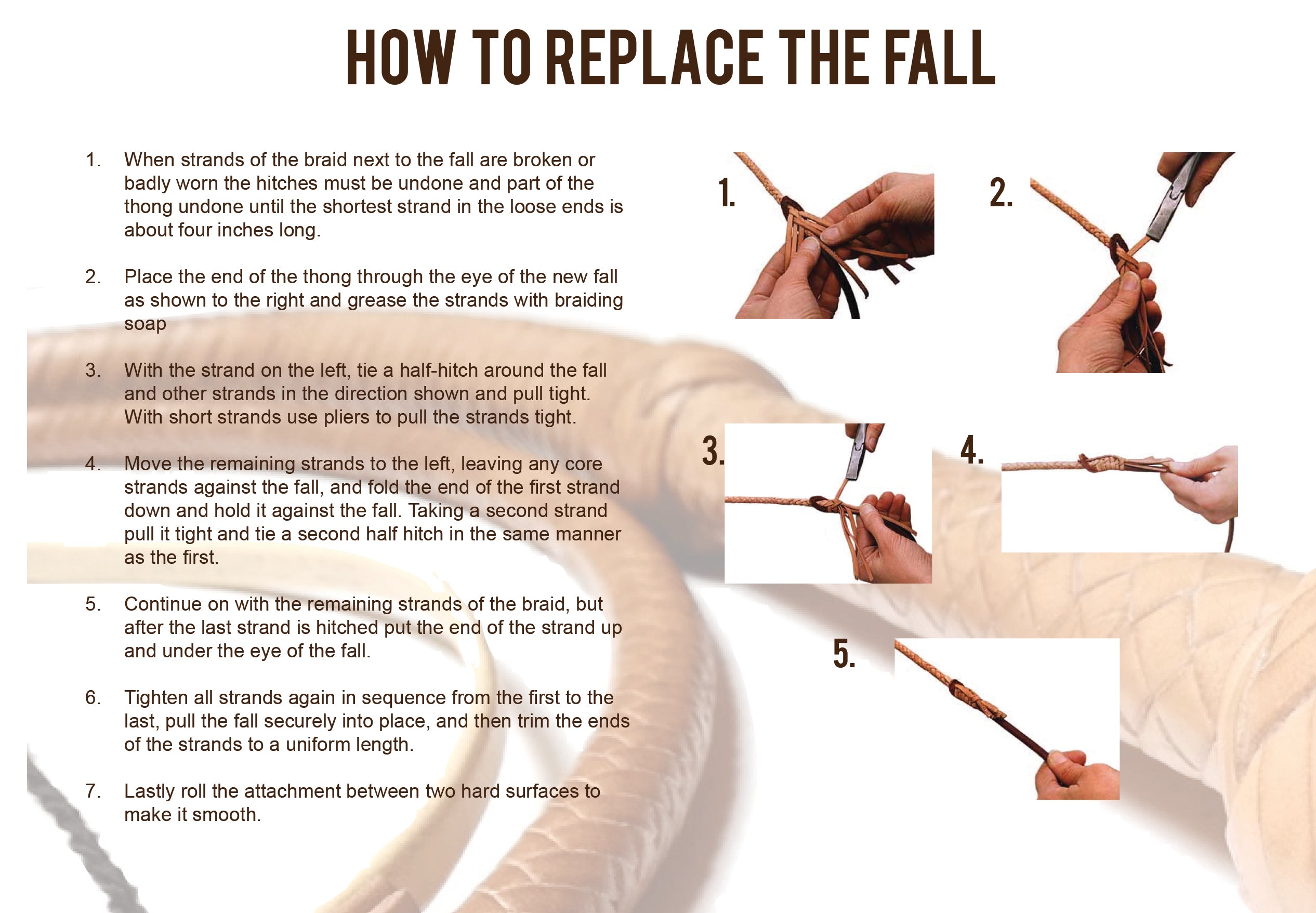 HOW TO REPLACE THE FALL

1. When strands of the braid next to the fall are broken or badly worn the hitches must be undone and part of the thong undone until the shortest strand in the loose ends is about four inches long.

2. Place the end of the thong through the eye of the new fall as shown to the right and grease the strands with braiding soap

3. With the strand on the left, tie a half-hitch around the fall and other strands in the direction shown and pull tight. With short strands use pliers to pull the strands tight.

4. Move the remaining strands to the left, leaving any core strands against the fall, and fold the end of the first strand down and hold it against the fall. Taking a second strand pull it tight and tie a second half hitch in the same manner as the first.

5. Continue on with the remaining strands of the braid, but after the last strand is hitched put the end of the strand up and under the eye of the fall.

6. Tighten all strands again in sequence from the first to the last, pull the fall securely into place, and then trim the ends of the strands to a uniform length.

7. Lastly roll the attachment between two hard surfaces to make it smooth.

1.

2.

3.

4.

5.