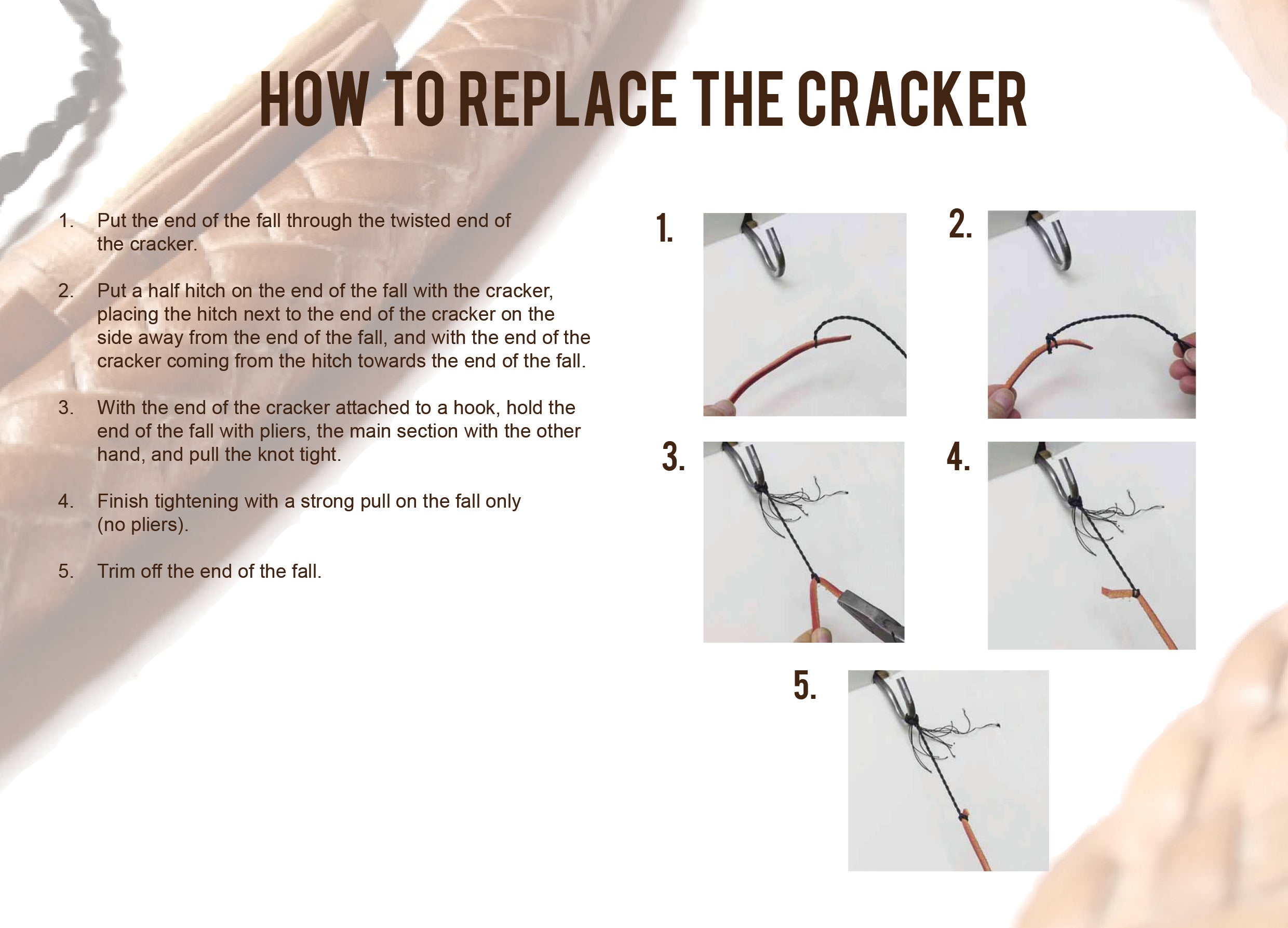 HOW TO REPLACE THE CRACKER

1. Put the end of the fall through the twisted end of the cracker.

2. Put a half hitch on the end of the fall with the cracker, placing the hitch next to the end of the cracker on the side away from the end of the fall, and with the end of the cracker coming from the hitch towards the end of the fall.

3. With the end of the cracker attached to a hook, hold the end of the fall with pliers, the main section with the other hand, and pull the knot tight.

4. Finish tightening with a strong pull on the fall only (no pliers).

5. Trim off the end of the fall.

1.

2.

3.

4.

5.